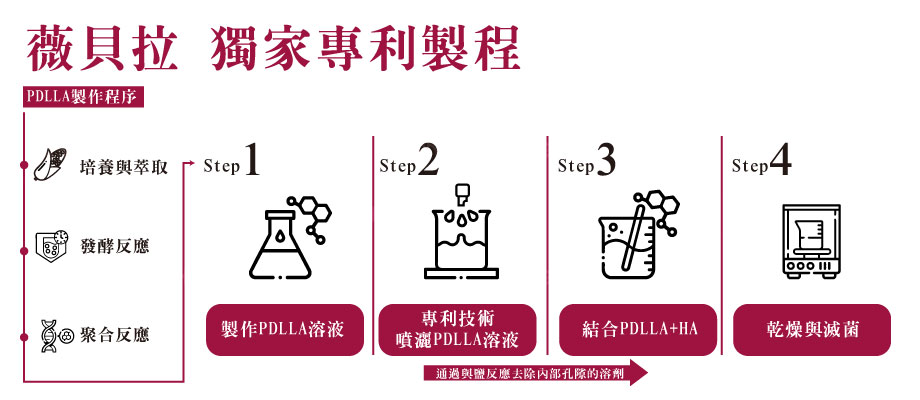 薇貝拉 獨家專利製程

PDLLA製作程序

培養與萃取

發酵反應

聚合反應

Step 1

製作PDLLA溶液

Step 2

專利技術
噴灑PDLLA溶液

Step 3

結合PDLLA+HA

Step 4

乾燥與滅菌

通過與鹽反應去除內部孔隙的溶劑